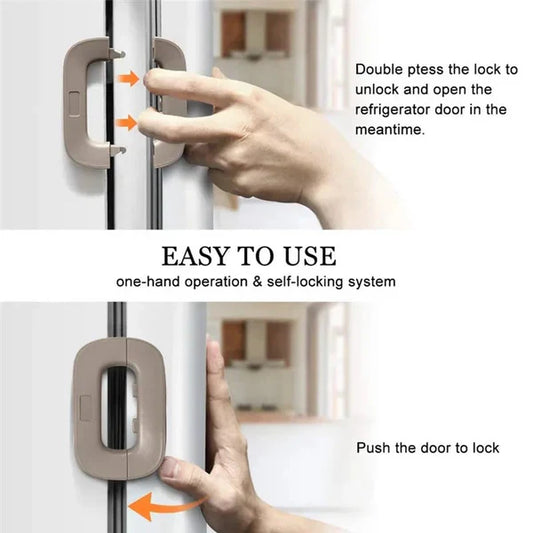 Double ptess the lock to unlock and open the refrigerator door in the meantime.

EASY TO USE
one-hand operation & self-locking system

Push the door to lock